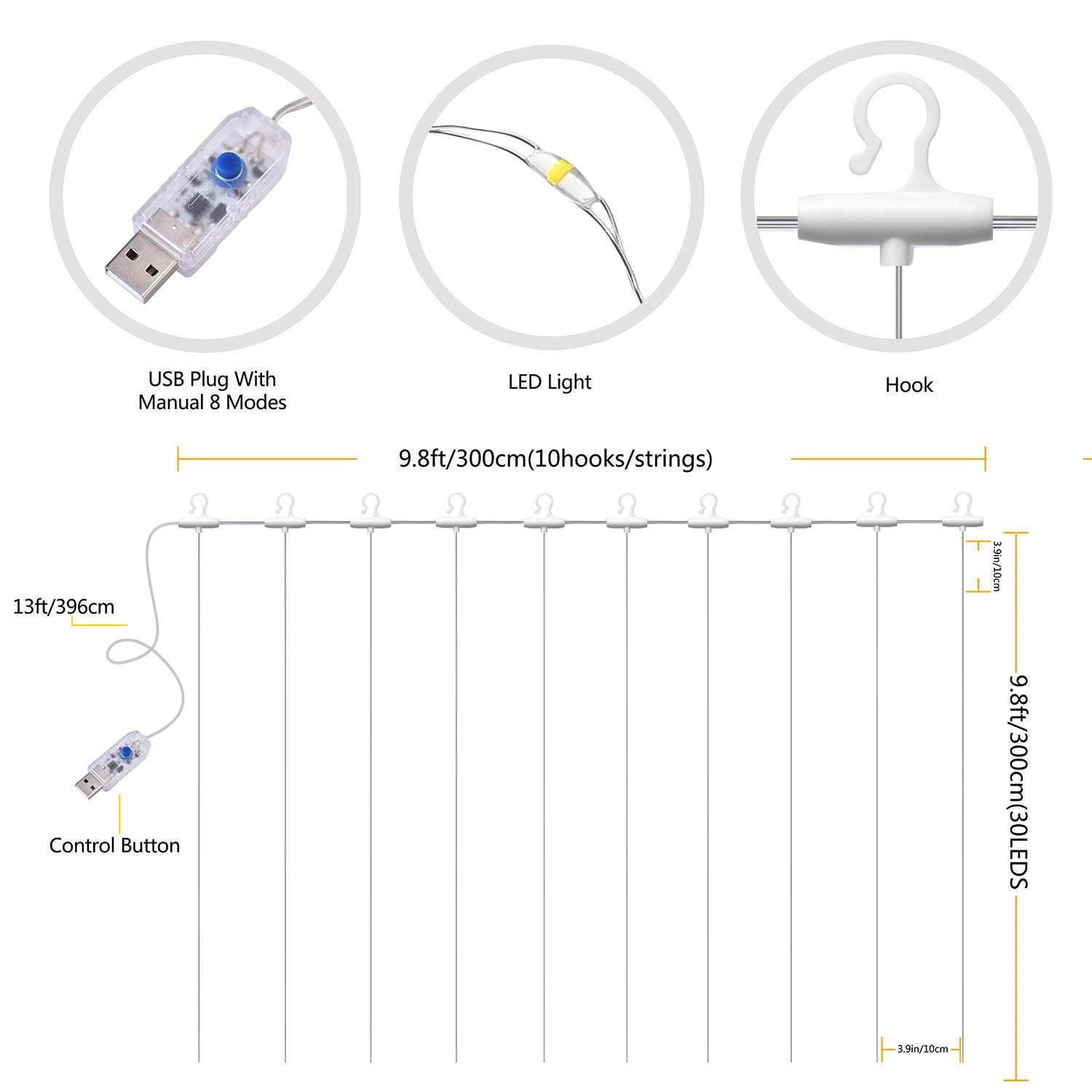 USB Plug With Manual 8 Modes

LED Light

Hook

9.8ft/300cm(10hooks/strings)

13ft/396cm

Control Button

3.9in/10cm

9.8ft/300cm(30LEDS

3.9in/10cm